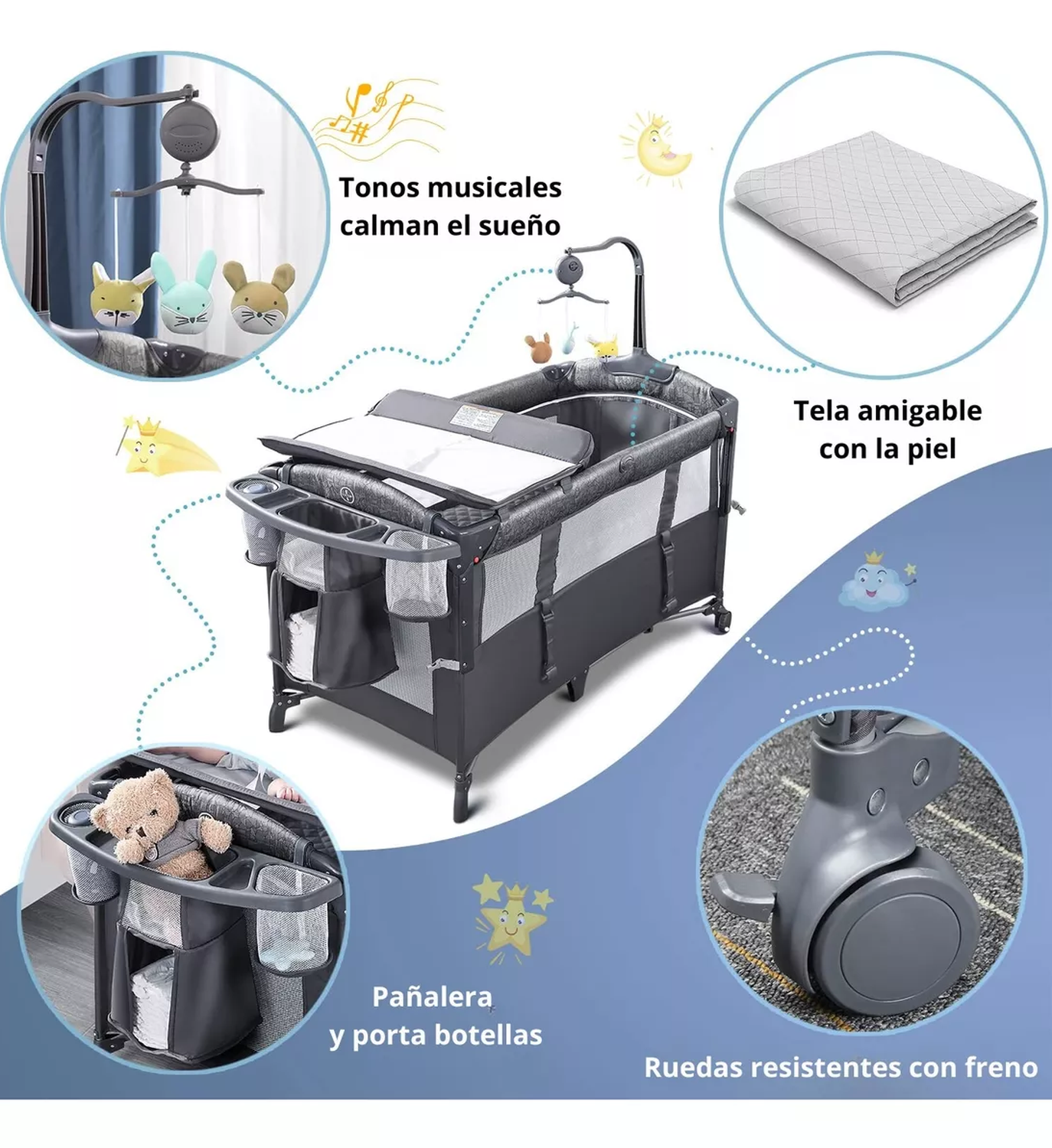 Tonos musicales calman el sueño

Tela amigable con la piel

Pañalera y porta botellas

Ruedas resistentes con freno