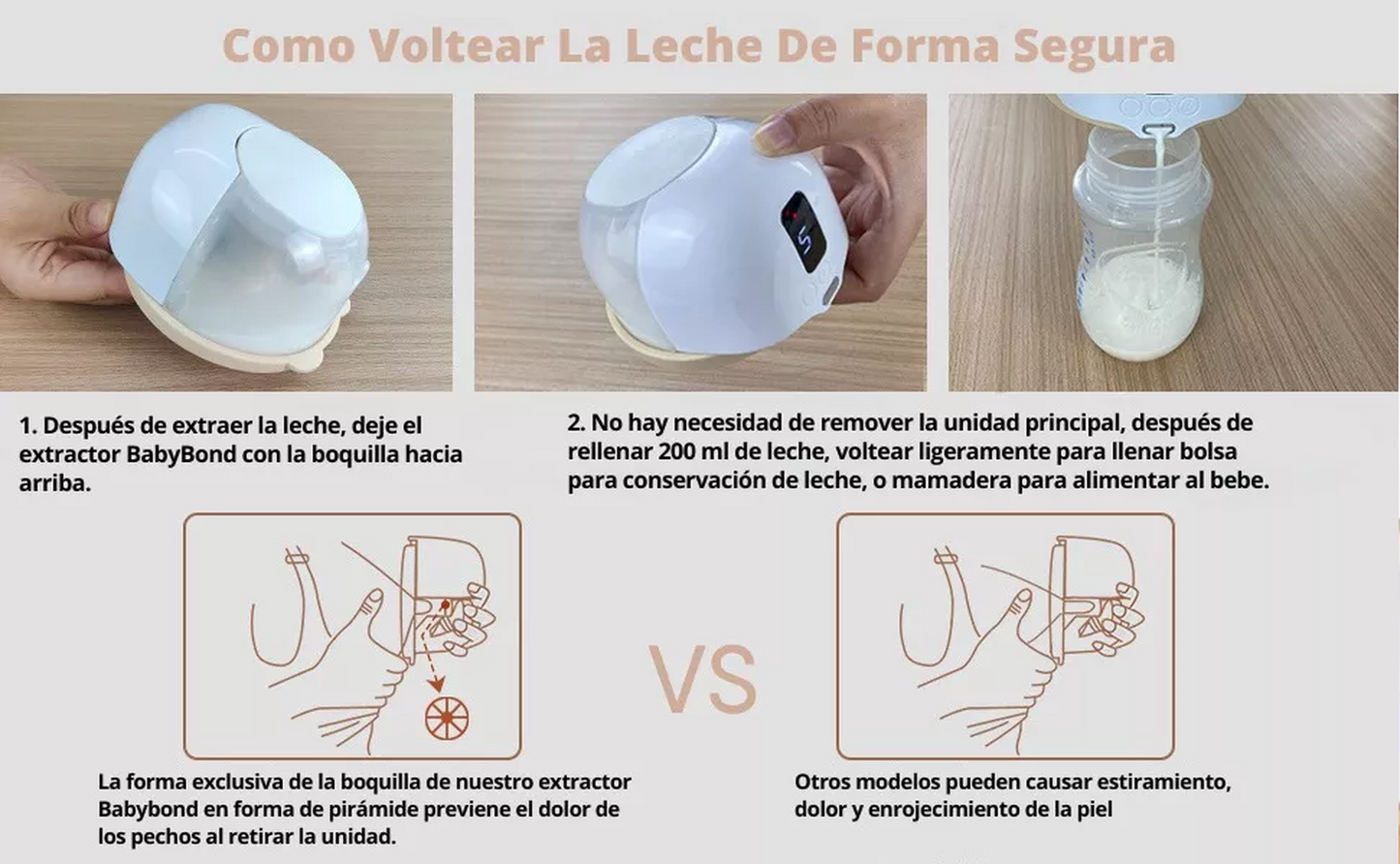 Como Voltear La Leche De Forma Segura

1. Después de extraer la leche, deje el extractor BabyBond con la boquilla hacia arriba.

2. No hay necesidad de remover la unidad principal, después de rellenar 200 ml de leche, voltear ligeramente para llenar bolsa para conservación de leche, o mamadera para alimentar al bebe.

VS

La forma exclusiva de la boquilla de nuestro extractor Babybond en forma de pirámide previene el dolor de los pechos al retirar la unidad.

Otros modelos pueden causar estiramiento, dolor y enrojecimiento de la piel